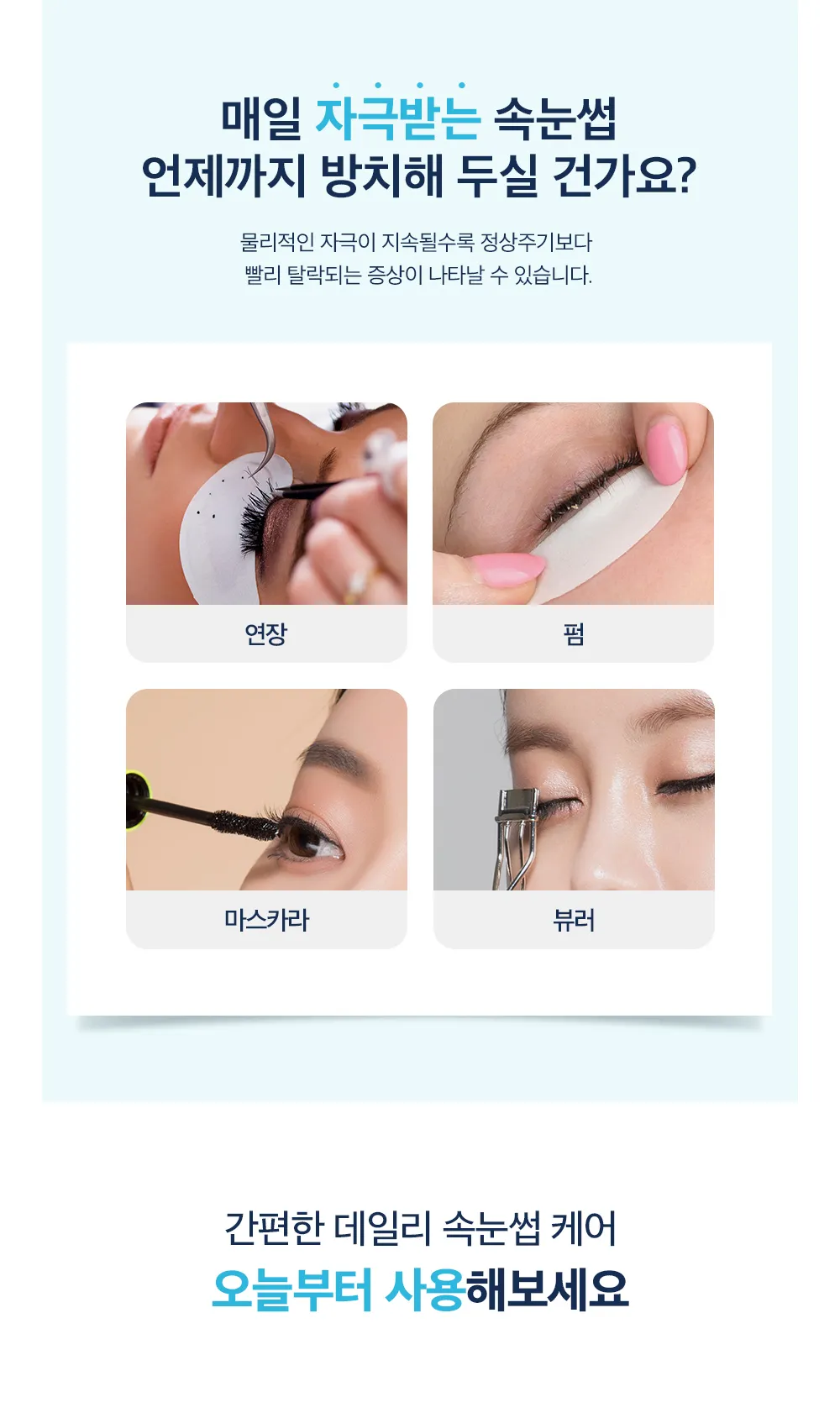 매일 자극받는 속눈썹
언제까지 방치해 두실 건가요?

물리적인 자극이 지속될수록 정상주기보다
빨리 탈락되는 증상이 나타날 수 있습니다.

연장

펌

마스카라

뷰러

간편한 데일리 속눈썹 케어
오늘부터 사용해보세요